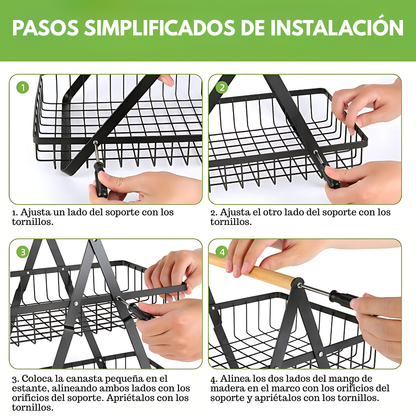 PASOS SIMPLIFICADOS DE INSTALACIÓN

1

1. Ajusta un lado del soporte con los tornillos.

2

2. Ajusta el otro lado del soporte con los tornillos.

3

3. Coloca la canasta pequeña en el estante, alineando ambos lados con los orificios del soporte. Apriétalos con los tornillos.

4

4. Alinea los dos lados del mango de madera en el marco con los orificios del soporte y apriétalos con los tornillos.