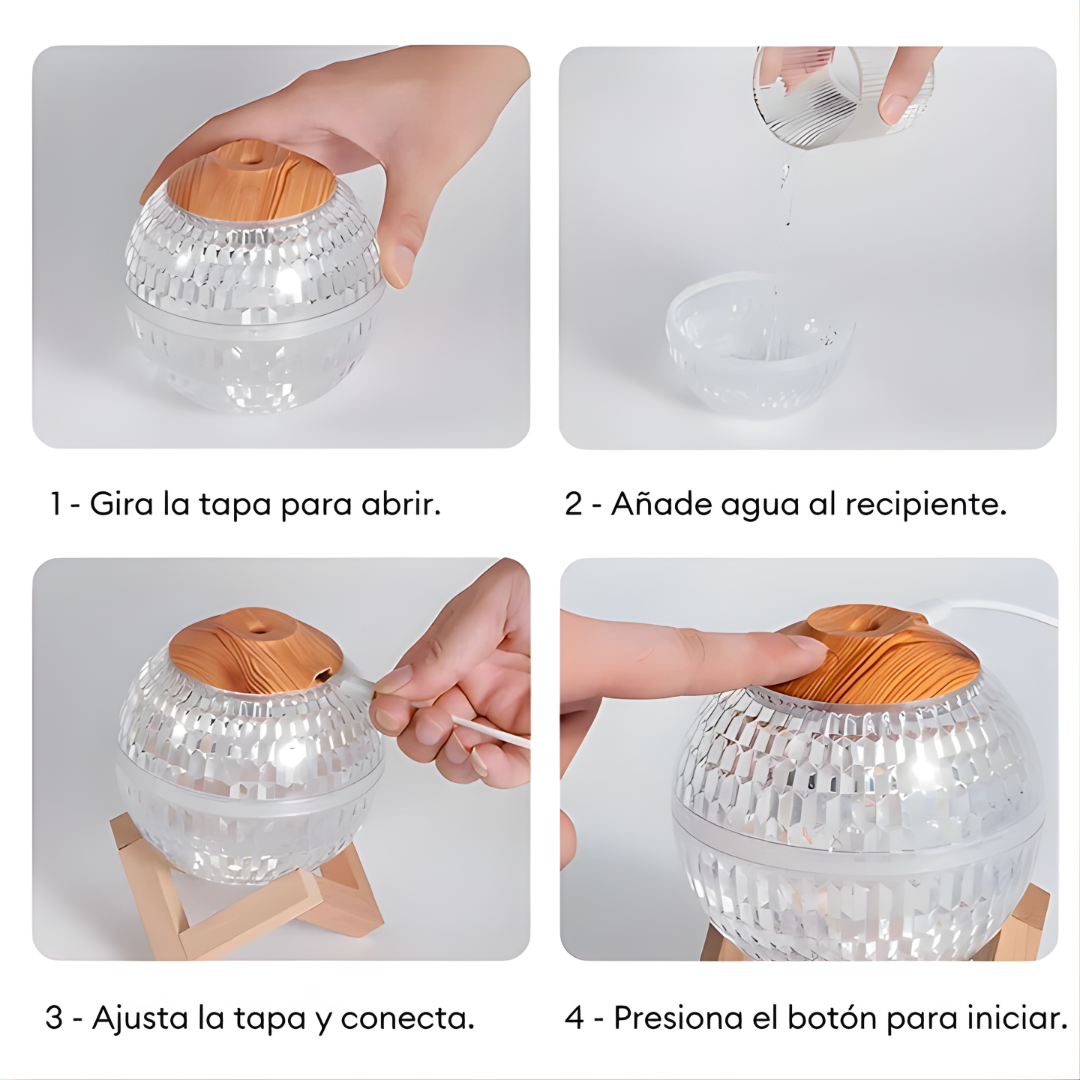 1 - Gira la tapa para abrir.

2 - Añade agua al recipiente.

3 - Ajusta la tapa y conecta.

4 - Presiona el botón para iniciar.